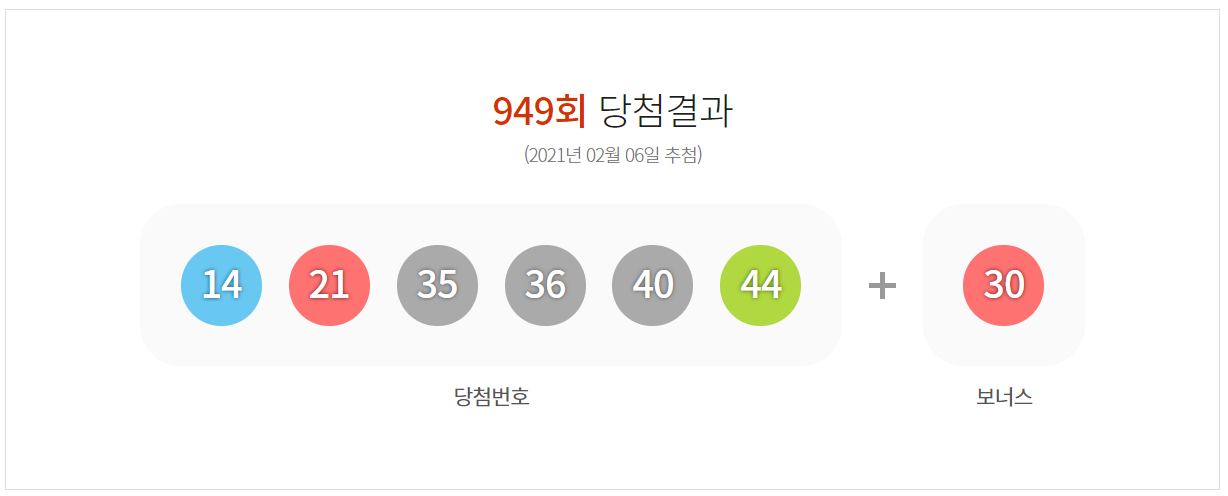 949회 당첨결과

(2021년 02월 06일 추첨)

14 21 35 36 40 44 + 30

당첨번호

보너스